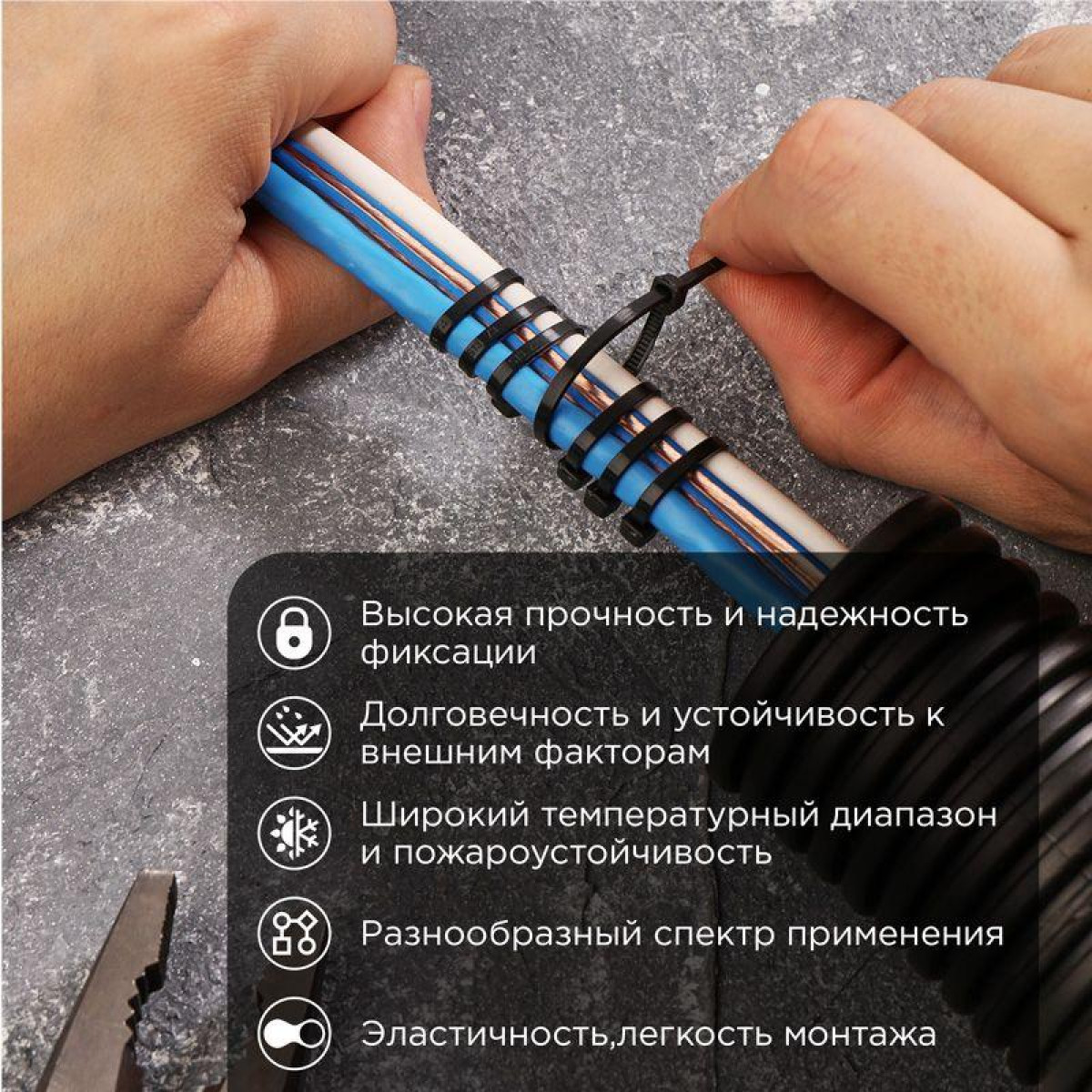 Высокая прочность и надежность фиксации

Долговечность и устойчивость к внешним факторам

Широкий температурный диапазон и пожароустойчивость

Разнообразный спектр применения

Эластичность,легкость монтажа