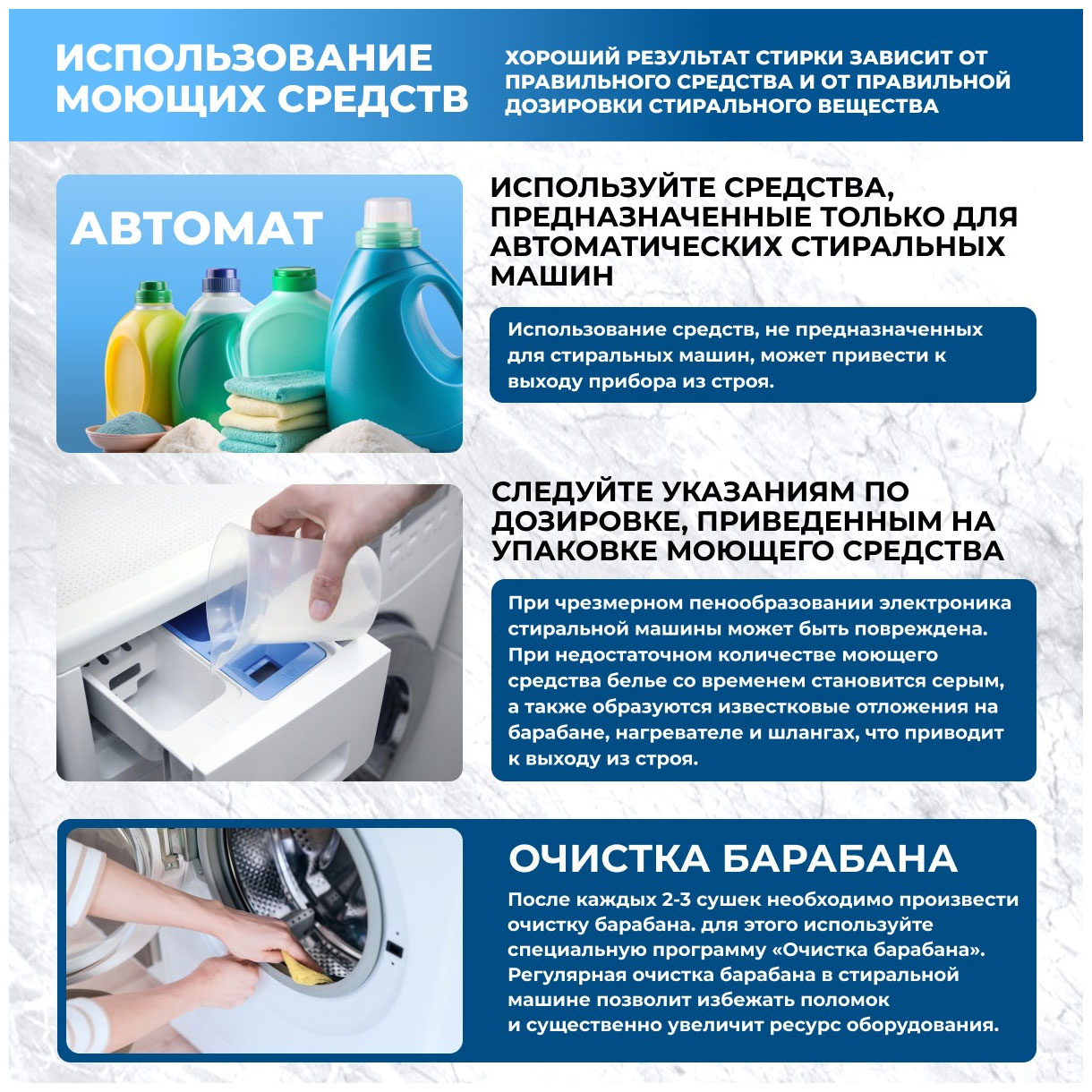 ИСПОЛЬЗОВАНИЕ МОЮЩИХ СРЕДСТВ

ХОРОШИЙ РЕЗУЛЬТАТ СТИРКИ ЗАВИСИТ ОТ ПРАВИЛЬНОГО СРЕДСТВА И ОТ ПРАВИЛЬНОЙ ДОЗИРОВКИ СТИРАЛЬНОГО ВЕЩЕСТВА

АВТОМАТ

ИСПОЛЬЗУЙТЕ СРЕДСТВА, ПРЕДНАЗНАЧЕННЫЕ ТОЛЬКО ДЛЯ АВТОМАТИЧЕСКИХ СТИРАЛЬНЫХ МАШИН

Использование средств, не предназначенных для стиральных машин, может привести к выходу прибора из строя.

СЛЕДУЙТЕ УКАЗАНИЯМ ПО ДОЗИРОВКЕ, ПРИВЕДЕННЫМ НА УПАКОВКЕ МОЮЩЕГО СРЕДСТВА

При чрезмерном пенообразовании электроника стиральной машины может быть повреждена. При недостаточном количестве моющего средства белье со временем становится серым, а также образуются известковые отложения на барабане, нагревателе и шлангах, что приводит к выходу из строя.

ОЧИСТКА БАРАБАНА

После каждых 2-3 сушек необходимо произвести очистку барабана. для этого используйте специальную программу «Очистка барабана». Регулярная очистка барабана в стиральной машине позволит избежать поломок и существенно увеличит ресурс оборудования.