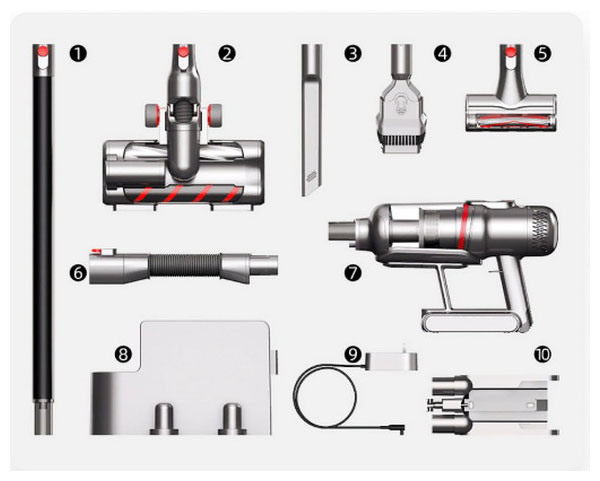 ❶ ❷ ❸ ❹ ❺ ❻ ❼ ❽ ❾ ❿