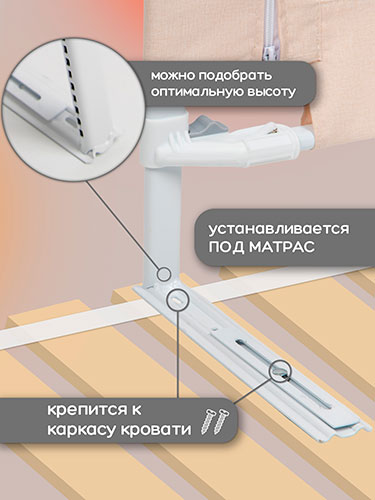 можно подобрать оптимальную высоту

устанавливается ПОД МАТРАС

крепится к каркасу кровати