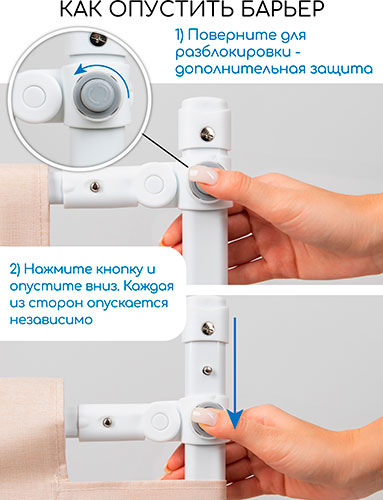 КАК ОПУСТИТЬ БАРЬЕР

1) Поверните для разблокировки - дополнительная защита

2) Нажмите кнопку и опустите вниз. Каждая из сторон опускается независимо