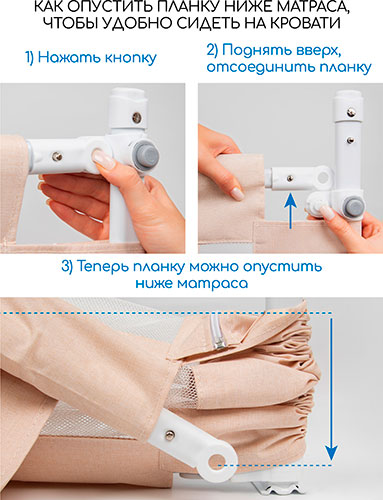 КАК ОПУСТИТЬ ПЛАНКУ НИЖЕ МАТРАСА, ЧТОБЫ УДОБНО СИДЕТЬ НА КРОВАТИ

1) Нажать кнопку

2) Поднять вверх, отсоединить планку

3) Теперь планку можно опустить ниже матраса