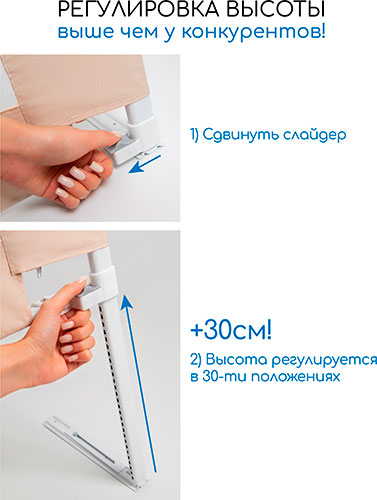 РЕГУЛИРОВКА ВЫСОТЫ
выше чем у конкурентов!

1) Сдвинуть слайдер

+30см!

2) Высота регулируется в 30-ти положениях