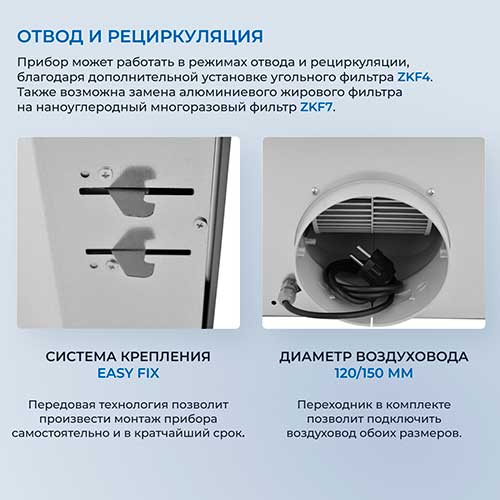 ОТВОД И РЕЦИРКУЛЯЦИЯ

Прибор может работать в режимах отвода и рециркуляции, благодаря дополнительной установке угольного фильтра ZKF4. Также возможна замена алюминиевого жирового фильтра на наноуглеродный многоразовый фильтр ZKF7.

СИСТЕМА КРЕПЛЕНИЯ
EASY FIX

Передовая технология позволит произвести монтаж прибора самостоятельно и в кратчайший срок.

ДИАМЕТР ВОЗДУХОВОДА
120/150 ММ

Переходник в комплекте позволит подключить воздуховод обоих размеров.