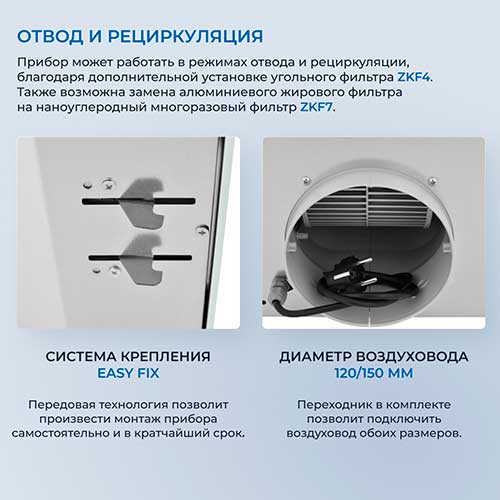 ОТВОД И РЕЦИРКУЛЯЦИЯ

Прибор может работать в режимах отвода и рециркуляции, благодаря дополнительной установке угольного фильтра ZKF4. Также возможна замена алюминиевого жирового фильтра на наноуглеродный многоразовый фильтр ZKF7.

СИСТЕМА КРЕПЛЕНИЯ
EASY FIX

Передовая технология позволит произвести монтаж прибора самостоятельно и в кратчайший срок.

ДИАМЕТР ВОЗДУХОВОДА
120/150 ММ

Переходник в комплекте позволит подключить воздуховод обоих размеров.