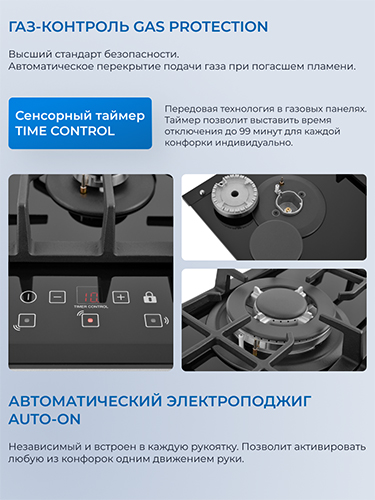 ГАЗ-КОНТРОЛЬ GAS PROTECTION

Высший стандарт безопасности.
Автоматическое перекрытие подачи газа при погасшем пламени.

Сенсорный таймер TIME CONTROL

Передовая технология в газовых панелях. Таймер позволит выставить время отключения до 99 минут для каждой конфорки индивидуально.

10
TIMER CONTROL

АВТОМАТИЧЕСКИЙ ЭЛЕКТРОПОДЖИГ AUTO-ON

Независимый и встроен в каждую рукоятку. Позволит активировать любую из конфорок одним движением руки.