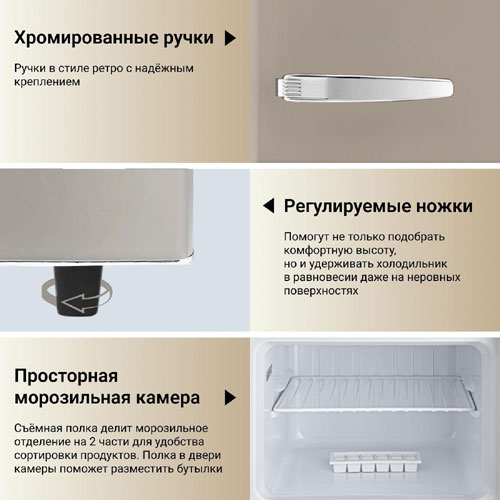 Хромированные ручки

Ручки в стиле ретро с надёжным креплением

Регулируемые ножки

Помогут не только подобрать комфортную высоту, но и удерживать холодильник в равновесии даже на неровных поверхностях

Просторная морозильная камера

Съёмная полка делит морозильное отделение на 2 части для удобства сортировки продуктов. Полка в двери камеры поможет разместить бутылки