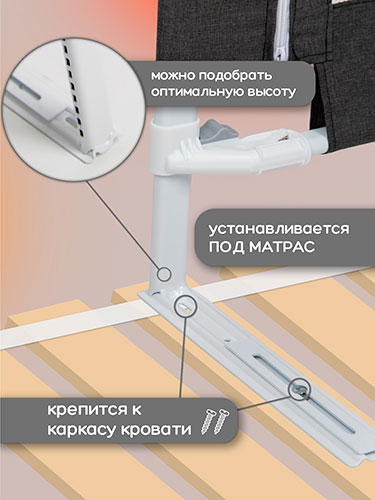 можно подобрать оптимальную высоту

устанавливается ПОД МАТРАС

крепится к каркасу кровати