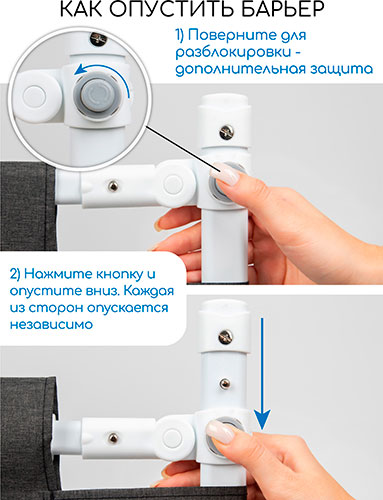 КАК ОПУСТИТЬ БАРЬЕР

1) Поверните для разблокировки - дополнительная защита

2) Нажмите кнопку и опустите вниз. Каждая из сторон опускается независимо