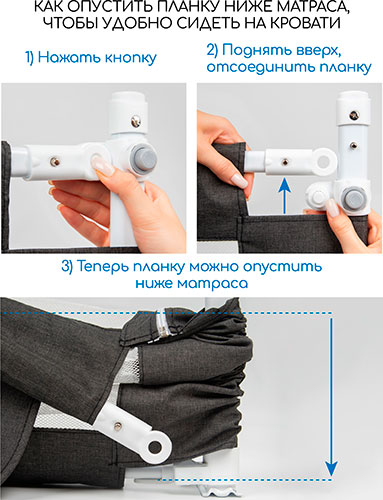 КАК ОПУСТИТЬ ПЛАНКУ НИЖЕ МАТРАСА, ЧТОБЫ УДОБНО СИДЕТЬ НА КРОВАТИ

1) Нажать кнопку

2) Поднять вверх, отсоединить планку

3) Теперь планку можно опустить ниже матраса