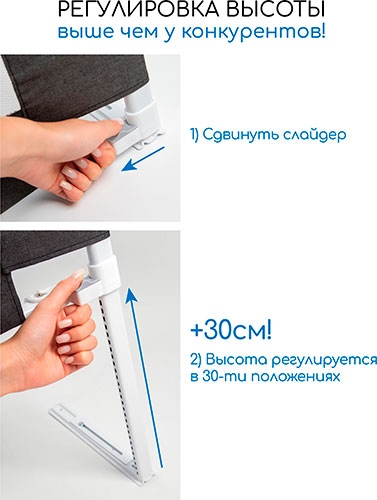 РЕГУЛИРОВКА ВЫСОТЫ
выше чем у конкурентов!

1) Сдвинуть слайдер

+30см!

2) Высота регулируется в 30-ти положениях