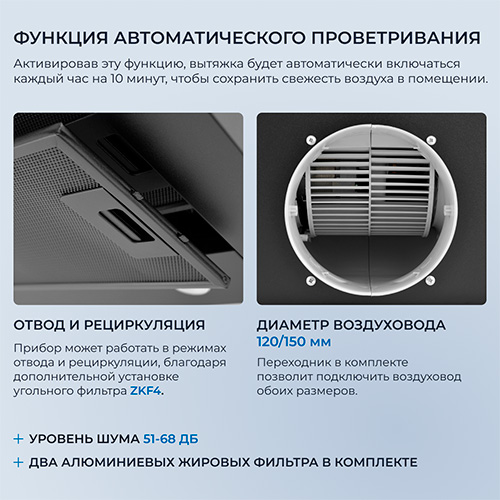 ФУНКЦИЯ АВТОМАТИЧЕСКОГО ПРОВЕТРИВАНИЯ

Активировав эту функцию, вытяжка будет автоматически включаться каждый час на 10 минут, чтобы сохранить свежесть воздуха в помещении.

ОТВОД И РЕЦИРКУЛЯЦИЯ

Прибор может работать в режимах отвода и рециркуляции, благодаря дополнительной установке угольного фильтра ZKF4.

ДИАМЕТР ВОЗДУХОВОДА 120/150 мм

Переходник в комплекте позволит подключить воздуховод обоих размеров.

+ УРОВЕНЬ ШУМА 51-68 ДБ

+ ДВА АЛЮМИНИЕВЫХ ЖИРОВЫХ ФИЛЬТРА В КОМПЛЕКТЕ