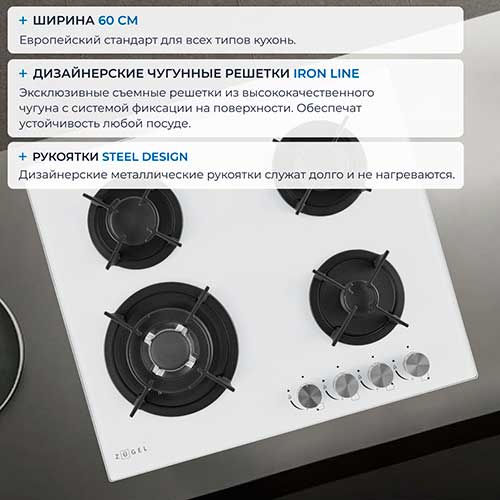 + ШИРИНА 60 СМ
Европейский стандарт для всех типов кухонь.

+ ДИЗАЙНЕРСКИЕ ЧУГУННЫЕ РЕШЕТКИ IRON LINE
Эксклюзивные съемные решетки из высококачественного чугуна с системой фиксации на поверхности. Обеспечат устойчивость любой посуде.

+ РУКОЯТКИ STEEL DESIGN
Дизайнерские металлические рукоятки служат долго и не нагреваются.

ZUGEL