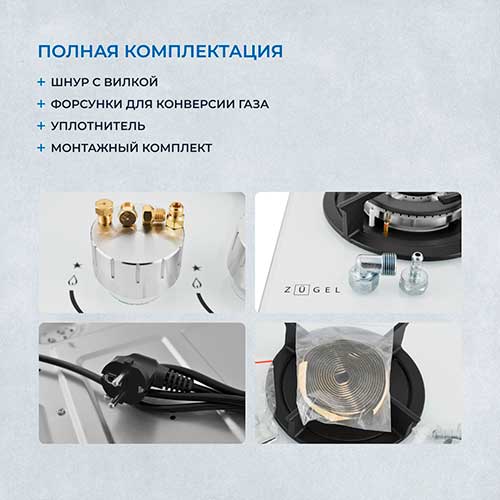 ПОЛНАЯ КОМПЛЕКТАЦИЯ

+ ШНУР С ВИЛКОЙ
+ ФОРСУНКИ ДЛЯ КОНВЕРСИИ ГАЗА
+ УПЛОТНИТЕЛЬ
+ МОНТАЖНЫЙ КОМПЛЕКТ

ZÜGEL