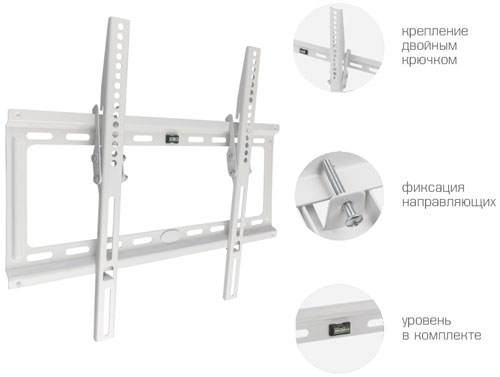 крепление двойным крючком

фиксация направляющих

уровень в комплекте