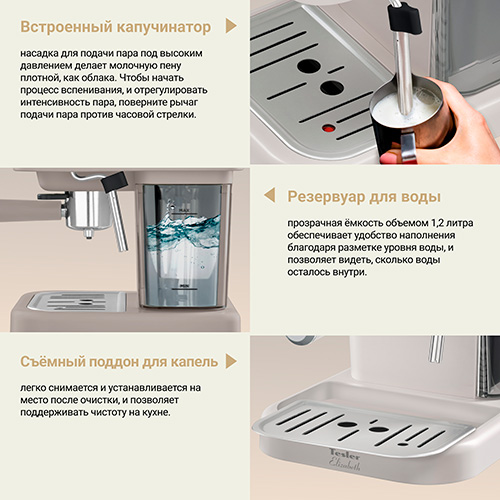 Встроенный капучинатор

насадка для подачи пара под высоким давлением делает молочную пену плотной, как облака. Чтобы начать процесс вспенивания, и отрегулировать интенсивность пара, поверните рычаг подачи пара против часовой стрелки.

MAX

MIN

Резервуар для воды

прозрачная ёмкость объемом 1,2 литра обеспечивает удобство наполнения благодаря разметке уровня воды, и позволяет видеть, сколько воды осталось внутри.

Съёмный поддон для капель

легко снимается и устанавливается на место после очистки, и позволяет поддерживать чистоту на кухне.

Tesler
Elizabeth