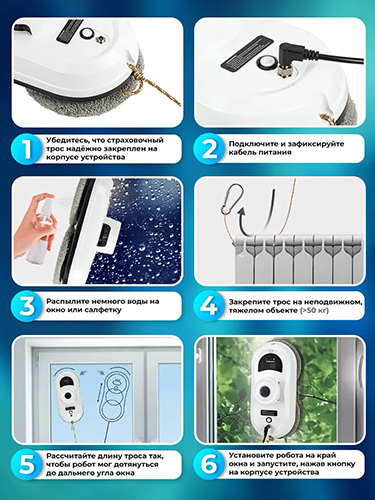 1 Убедитесь, что страховочный трос надёжно закреплен на корпусе устройства

2 Подключите и зафиксируйте кабель питания

3 Распылите немного воды на окно или салфетку

4 Закрепите трос на неподвижном, тяжелом объекте (>50 кг)

5 Рассчитайте длину троса так, чтобы робот мог дотянуться до дальнего угла окна

6 Установите робота на край окна и запустите, нажав кнопку на корпусе устройства