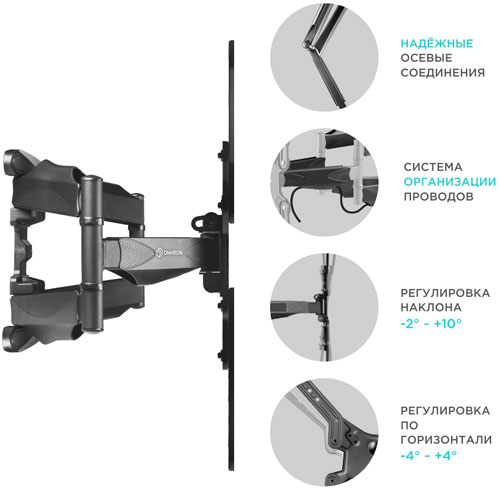 ONKRON

НАДЁЖНЫЕ
ОСЕВЫЕ
СОЕДИНЕНИЯ

СИСТЕМА
ОРГАНИЗАЦИИ
ПРОВОДОВ

РЕГУЛИРОВКА
НАКЛОНА
-2° ~ +10°

РЕГУЛИРОВКА
ПО
ГОРИЗОНТАЛИ
-4° ~ +4°