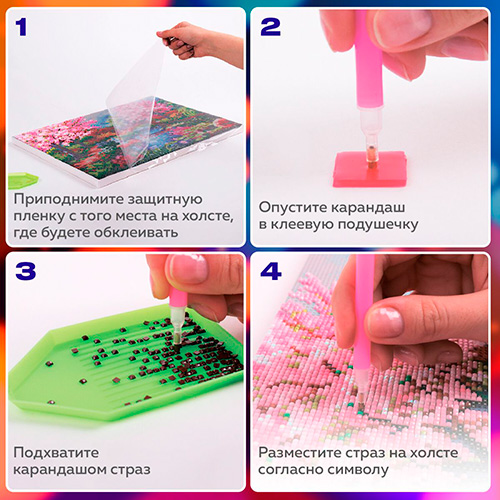 1

Приподнимите защитную пленку с того места на холсте, где будете обклеивать

2

Опустите карандаш в клеевую подушечку

3

Подхватите карандашом страз

4

Разместите страз на холсте согласно символу