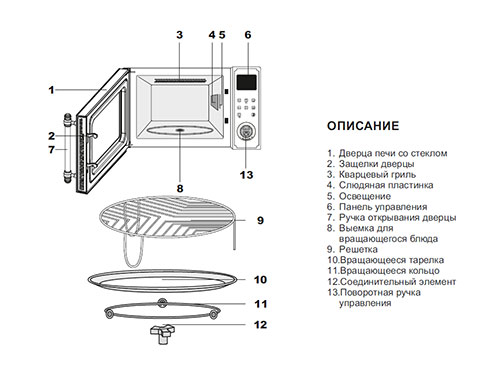 3 4 5 6

1

2

7

13

8

9

10

11

12

ОПИСАНИЕ

1. Дверца печи со стеклом
2. Защелки дверцы
3. Кварцевый гриль
4. Слюдяная пластинка
5. Освещение
6. Панель управления
7. Ручка открывания дверцы
8. Выемка для вращающегося блюда
9. Решетка
10.Вращающееся тарелка
11.Вращающееся кольцо
12.Соединительный элемент
13.Поворотная ручка управления