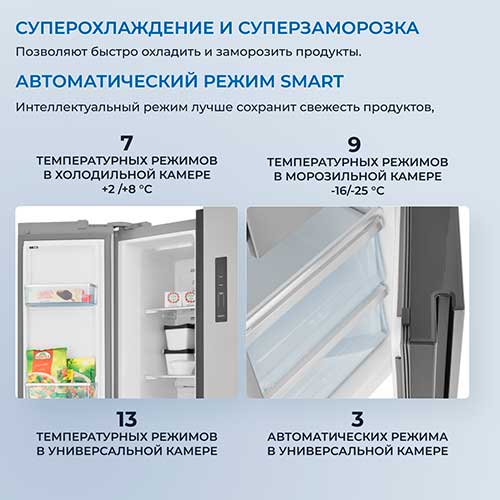 СУПЕРОХЛАЖДЕНИЕ И СУПЕРЗАМОРОЗКА

Позволяют быстро охладить и заморозить продукты.

АВТОМАТИЧЕСКИЙ РЕЖИМ SMART

Интеллектуальный режим лучше сохранит свежесть продуктов,

7
ТЕМПЕРАТУРНЫХ РЕЖИМОВ
В ХОЛОДИЛЬНОЙ КАМЕРЕ
+2 /+8 °C

9
ТЕМПЕРАТУРНЫХ РЕЖИМОВ
В МОРОЗИЛЬНОЙ КАМЕРЕ
-16/-25 °C

13
ТЕМПЕРАТУРНЫХ РЕЖИМОВ
В УНИВЕРСАЛЬНОЙ КАМЕРЕ

3
АВТОМАТИЧЕСКИХ РЕЖИМА
В УНИВЕРСАЛЬНОЙ КАМЕРЕ