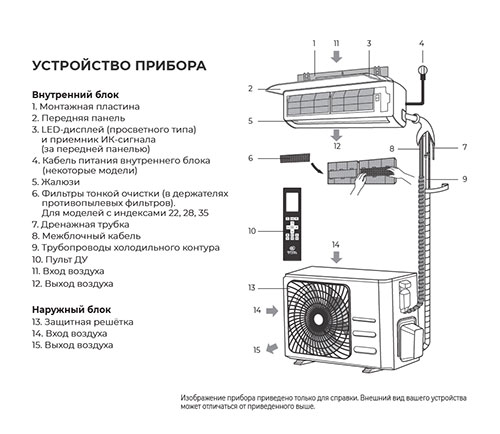 УСТРОЙСТВО ПРИБОРА

Внутренний блок
1. Монтажная пластина
2. Передняя панель
3. LED-дисплей (просветного типа) и приемник ИК-сигнала (за передней панелью)
4. Кабель питания внутреннего блока (некоторые модели)
5. Жалюзи
6. Фильтры тонкой очистки (в держателях противопылевых фильтров). Для моделей с индексами 22, 28, 35
7. Дренажная трубка
8. Межблочный кабель
9. Трубопроводы холодильного контура
10. Пульт ДУ
11. Вход воздуха
12. Выход воздуха

Наружный блок
13. Защитная решётка
14. Вход воздуха
15. Выход воздуха

1 11 3 4 2 5 12 8 7 6 9 10 14 13 14 15

Изображение прибора приведено только для справки. Внешний вид вашего устройства может отличаться от приведенного выше.