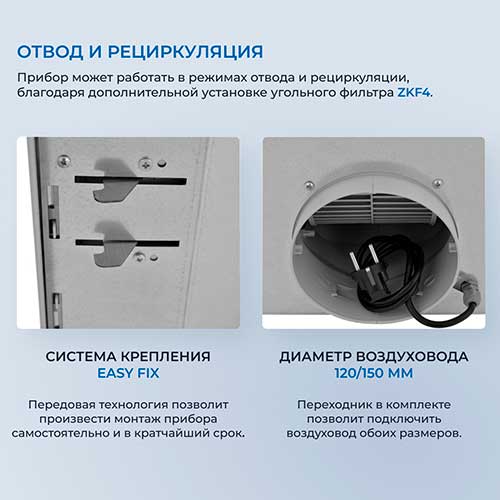 ОТВОД И РЕЦИРКУЛЯЦИЯ

Прибор может работать в режимах отвода и рециркуляции, благодаря дополнительной установке угольного фильтра ZKF4.

СИСТЕМА КРЕПЛЕНИЯ
EASY FIX

Передовая технология позволит произвести монтаж прибора самостоятельно и в кратчайший срок.

ДИАМЕТР ВОЗДУХОВОДА
120/150 ММ

Переходник в комплекте позволит подключить воздуховод обоих размеров.