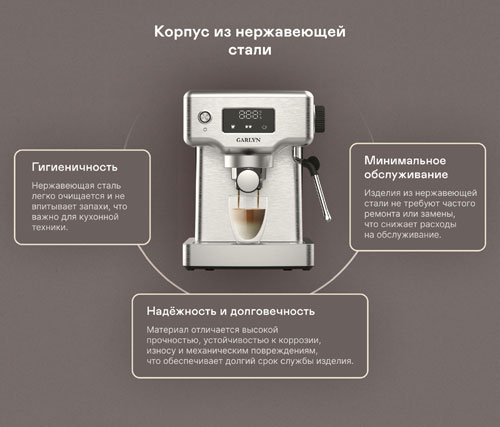 Корпус из нержавеющей стали

888

GARLYN

Гигиеничность

Нержавеющая сталь легко очищается и не впитывает запахи, что важно для кухонной техники.

Минимальное обслуживание

Изделия из нержавеющей стали не требуют частого ремонта или замены, что снижает расходы на обслуживание.

Надёжность и долговечность

Материал отличается высокой прочностью, устойчивостью к коррозии, износу и механическим повреждениям, что обеспечивает долгий срок службы изделия.