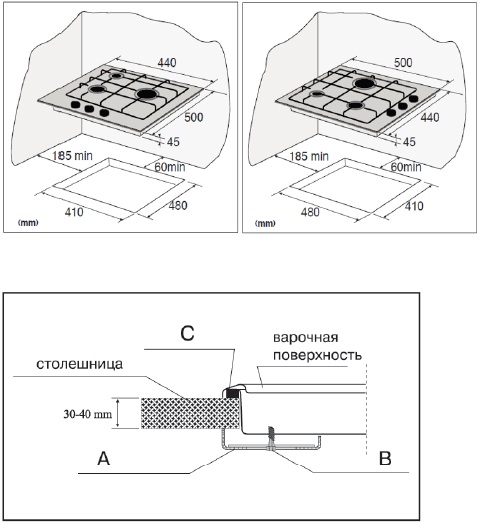 440

500

45

185 min

60min

410

480

(mm)

500

440

45

185 min

60min

480

410

(mm)

C

варочная поверхность

столешница

30-40 mm

A

B