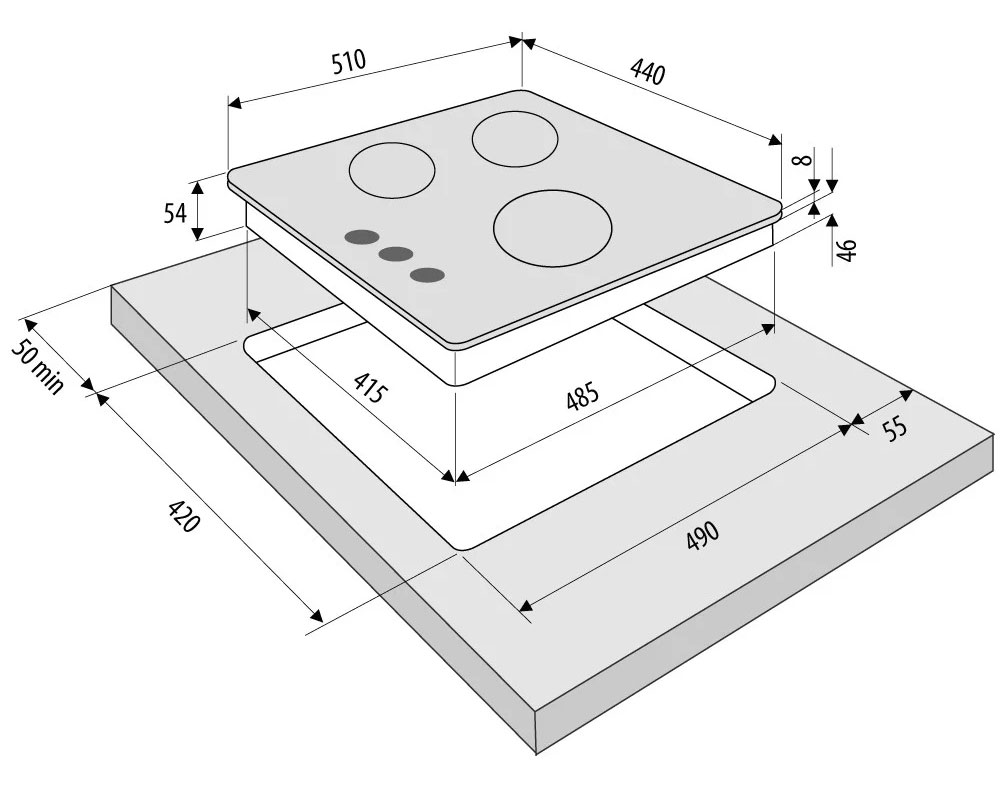 510
440
8
54
46
50 min
415
485
55
420
490