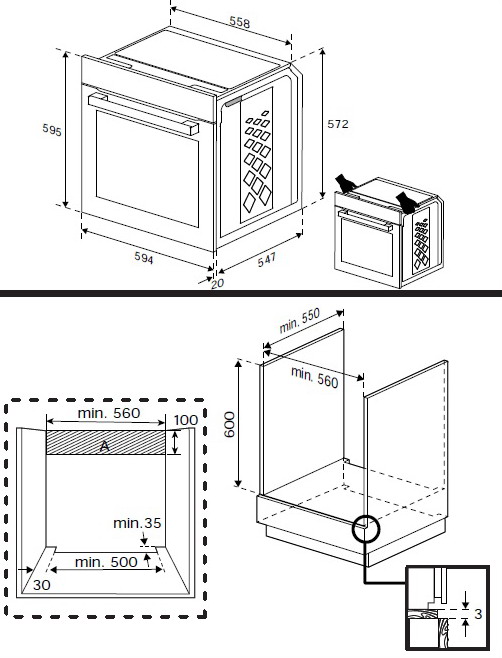 558
595
572
594
547
20

min. 550
min. 560
600
min. 560
100
A
min.35
min. 500
30
3