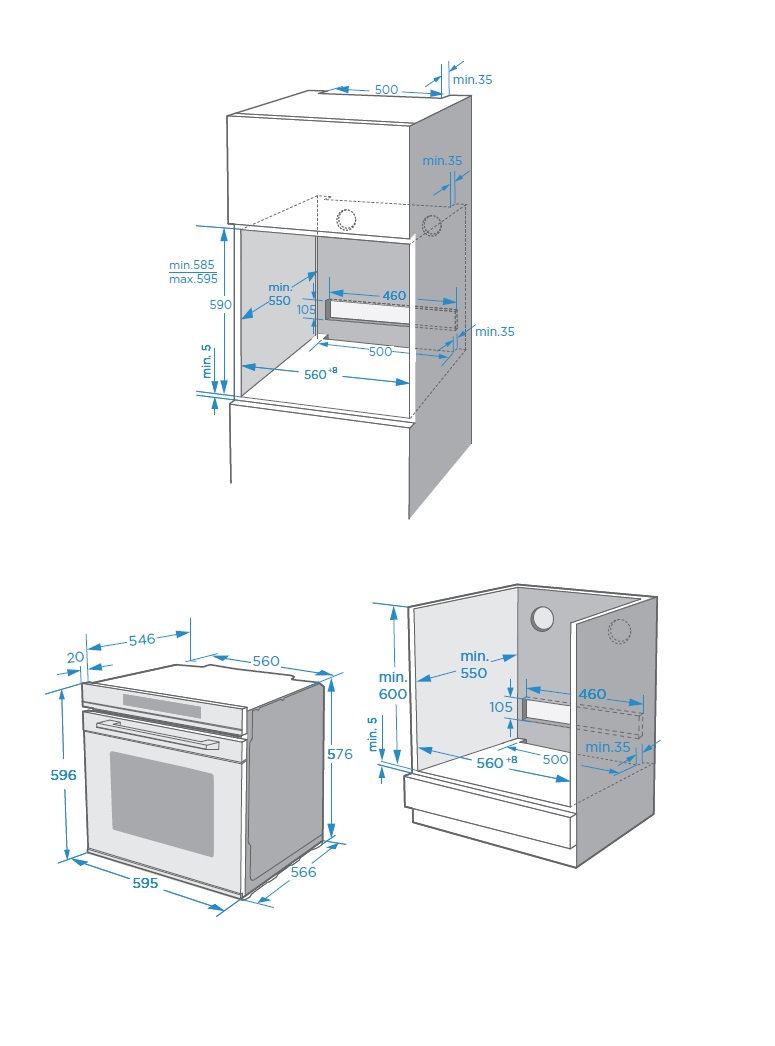 500
min.35
min.35
min.585
max.595
590
min.
550
460
105
min.35
500
min. 5
$560^{+8}$

546
20
560
596
576
595
566

min.
600
min.
550
460
105
min. 5
500
min.35
$560^{+8}$