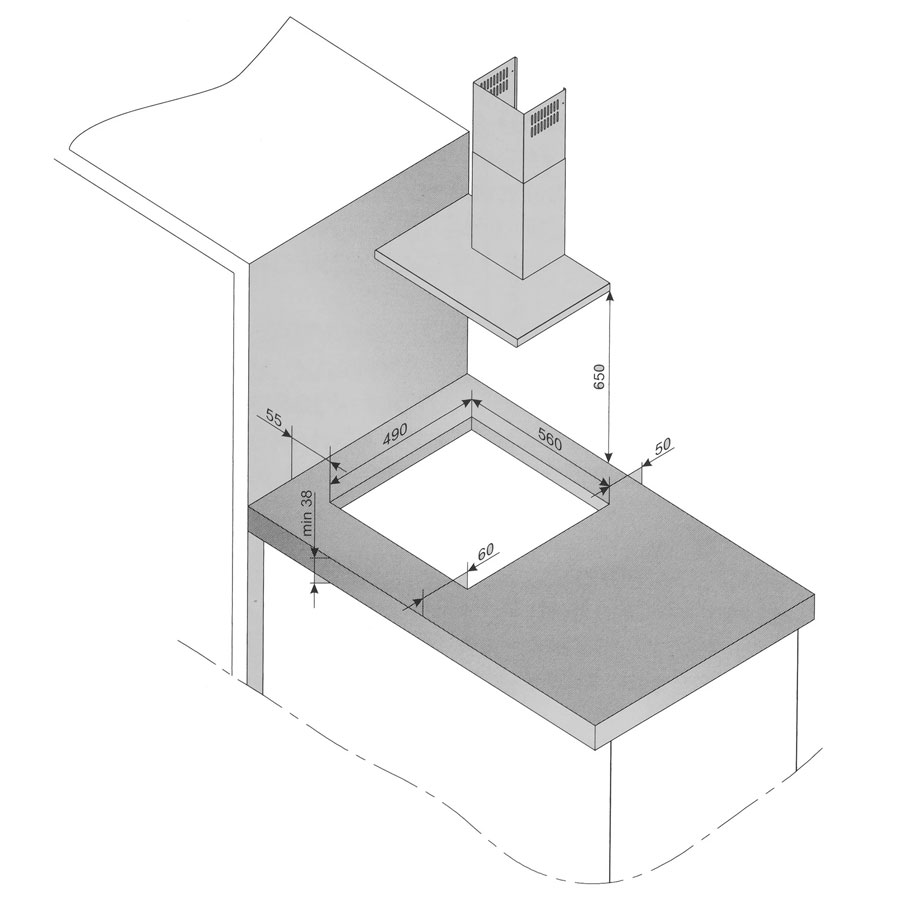 650
55
490
560
50
min 38
60