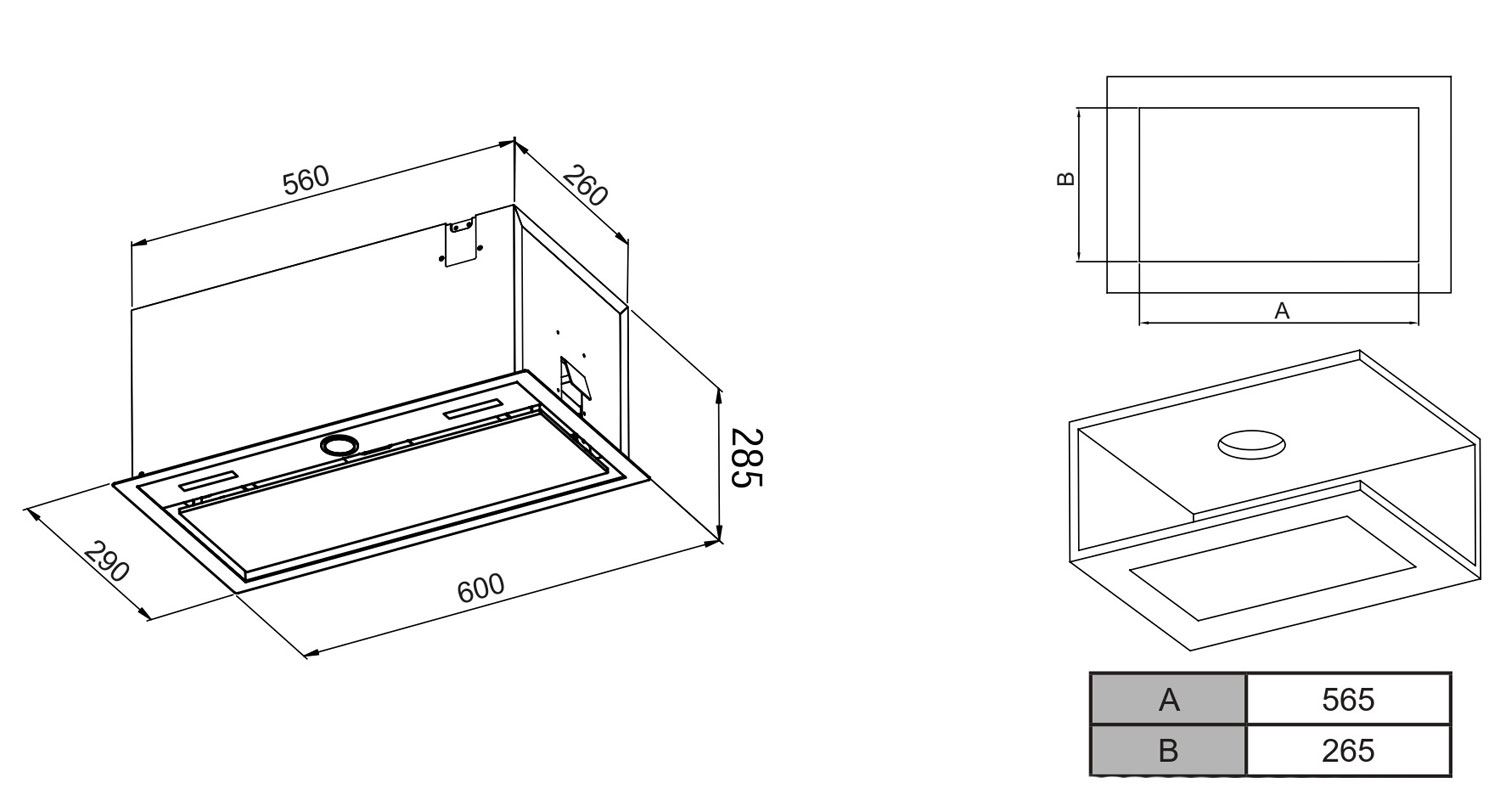 560
260
285
290
600
B
A

| A | 565 |
|---|---|
| B | 265 |