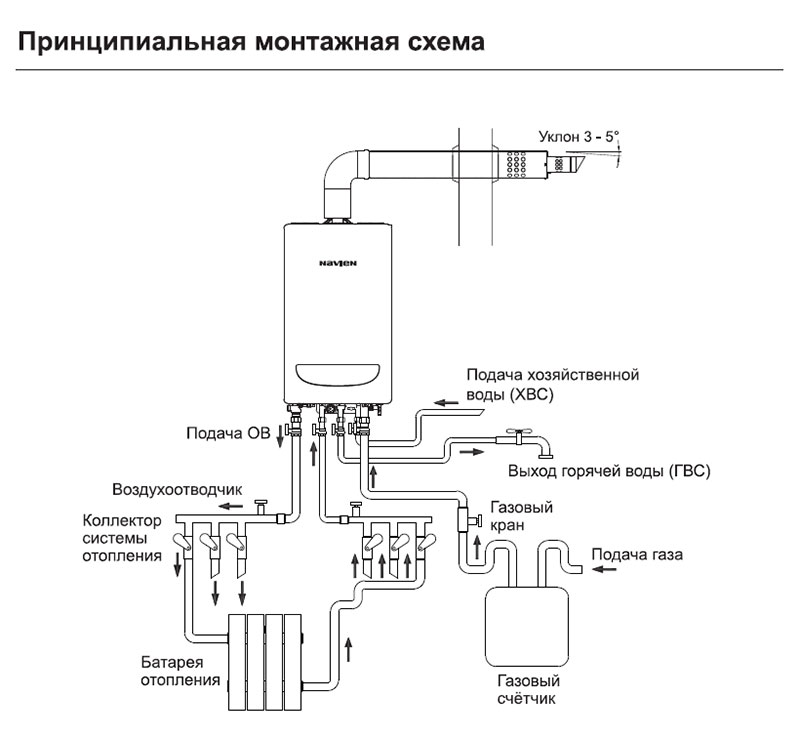 Принципиальная монтажная схема

Уклон 3 - 5°

NAVIEN

Подача хозяйственной воды (ХВС)

Подача ОВ

Выход горячей воды (ГВС)

Воздухоотводчик

Коллектор системы отопления

Газовый кран

Подача газа

Батарея отопления

Газовый счётчик