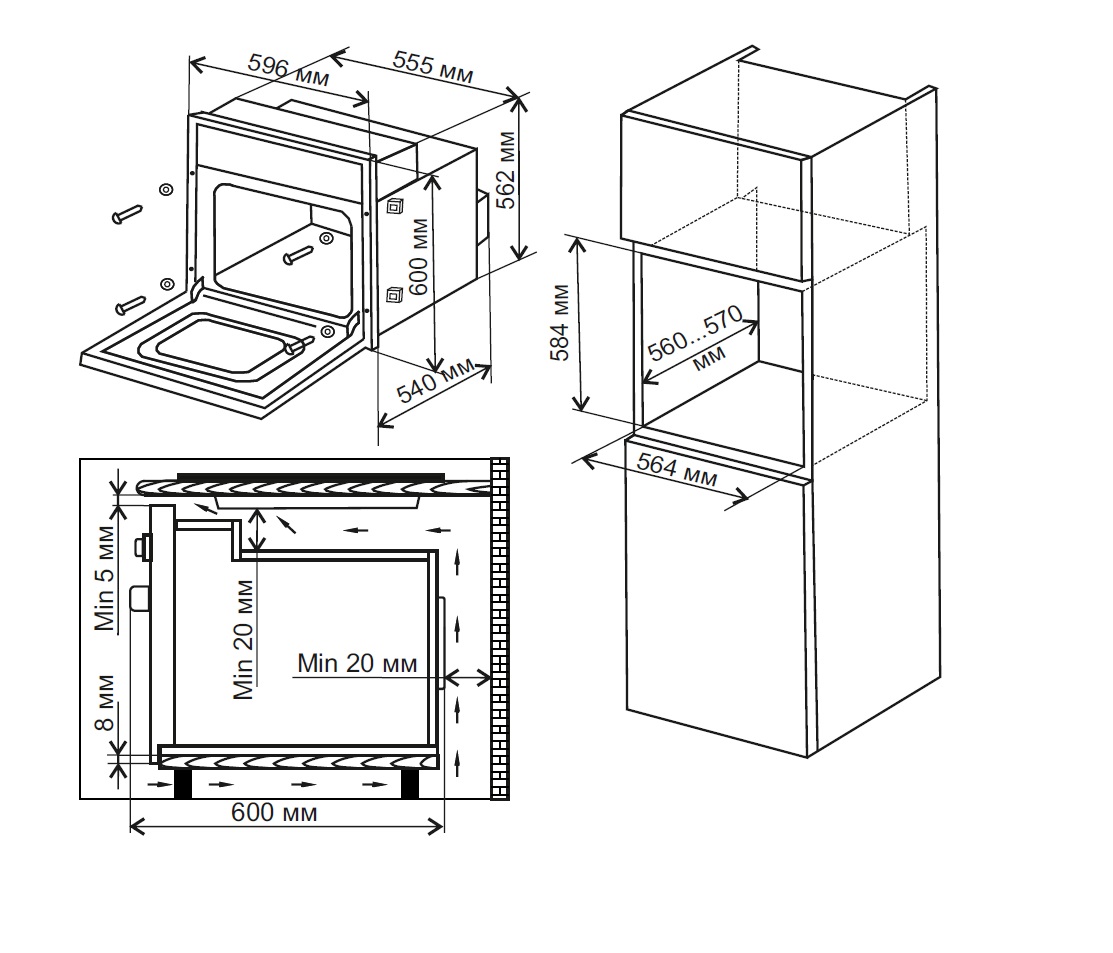 596 мм
555 мм
562 мм
600 мм
540 мм
584 мм
560...570 мм
564 мм
Min 5 мм
Min 20 мм
Min 20 мм
8 мм
600 мм